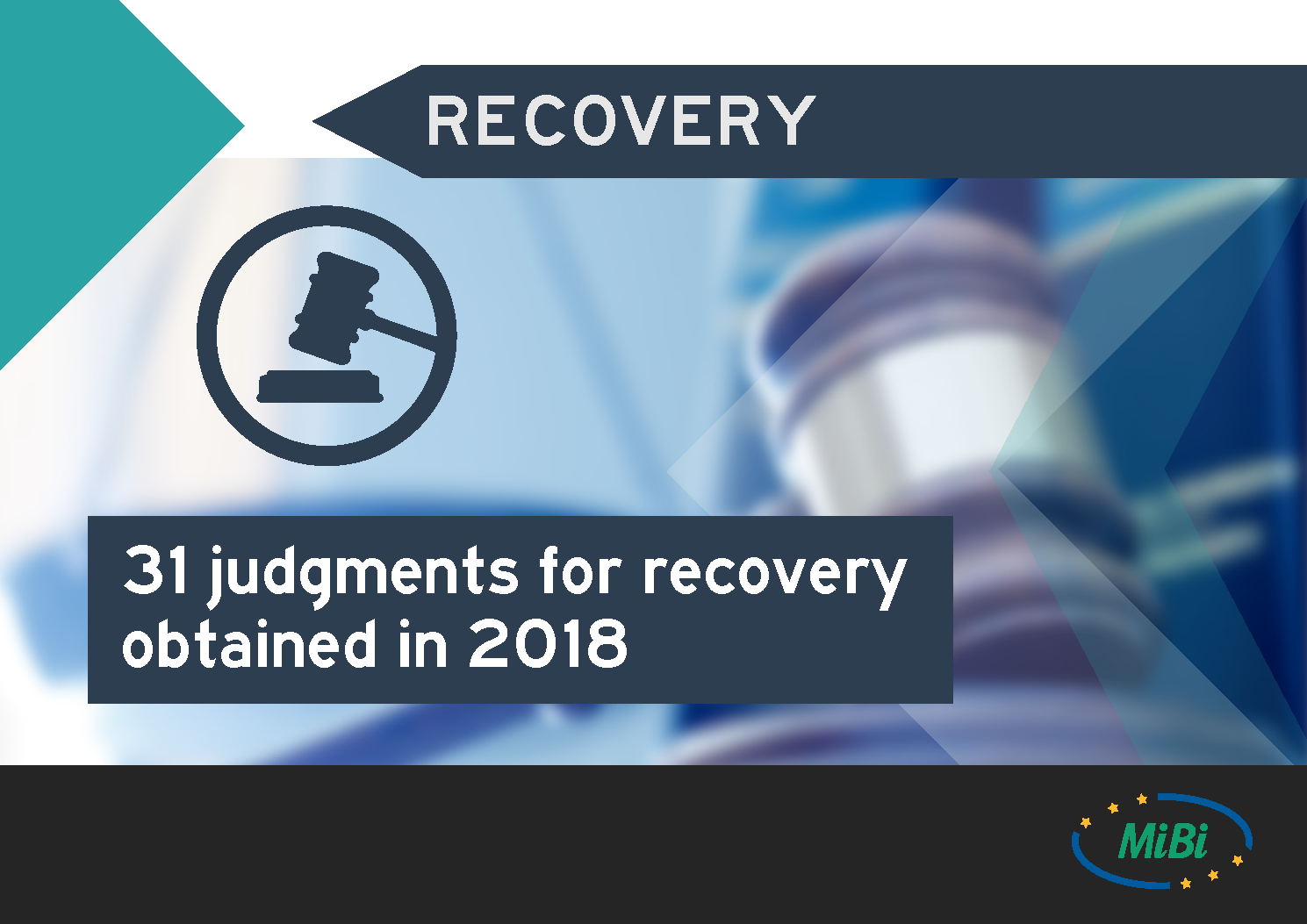 RECOVERY

31 judgments for recovery obtained in 2018

MiBi